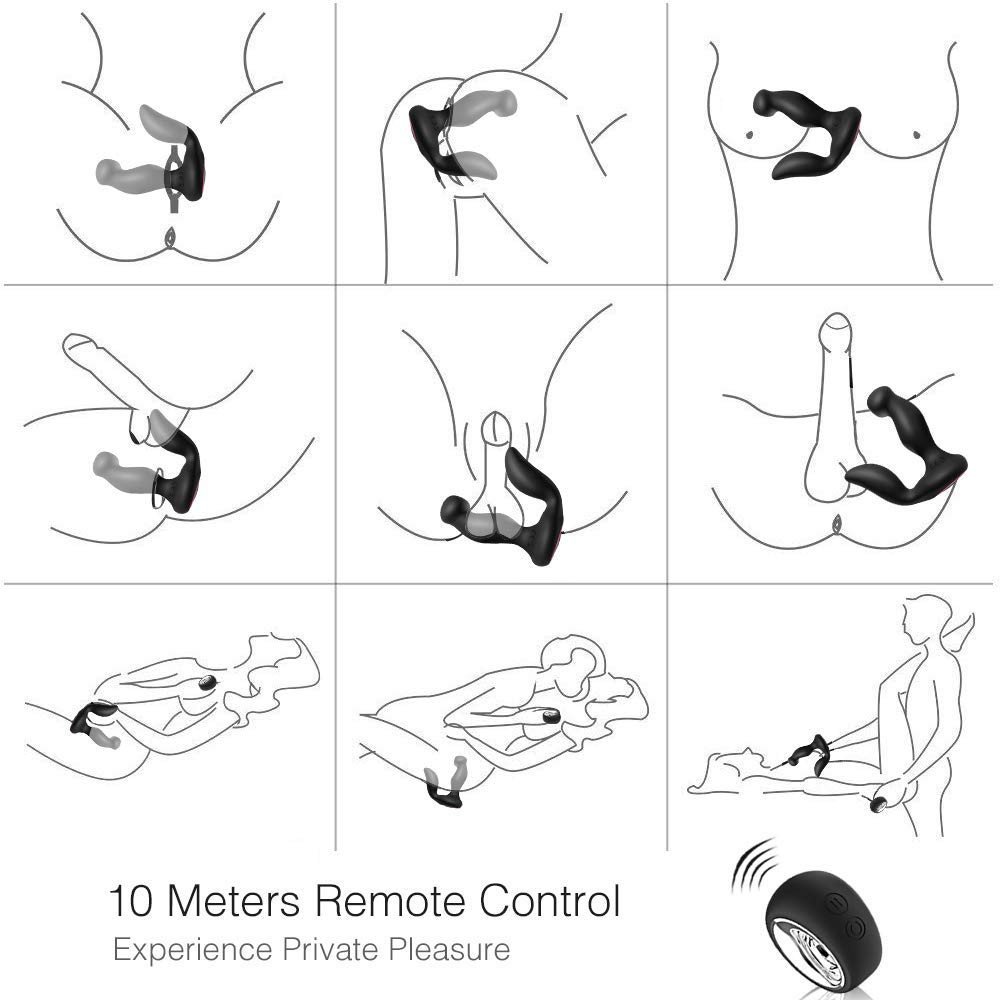 10 Meters Remote Control
Experience Private Pleasure