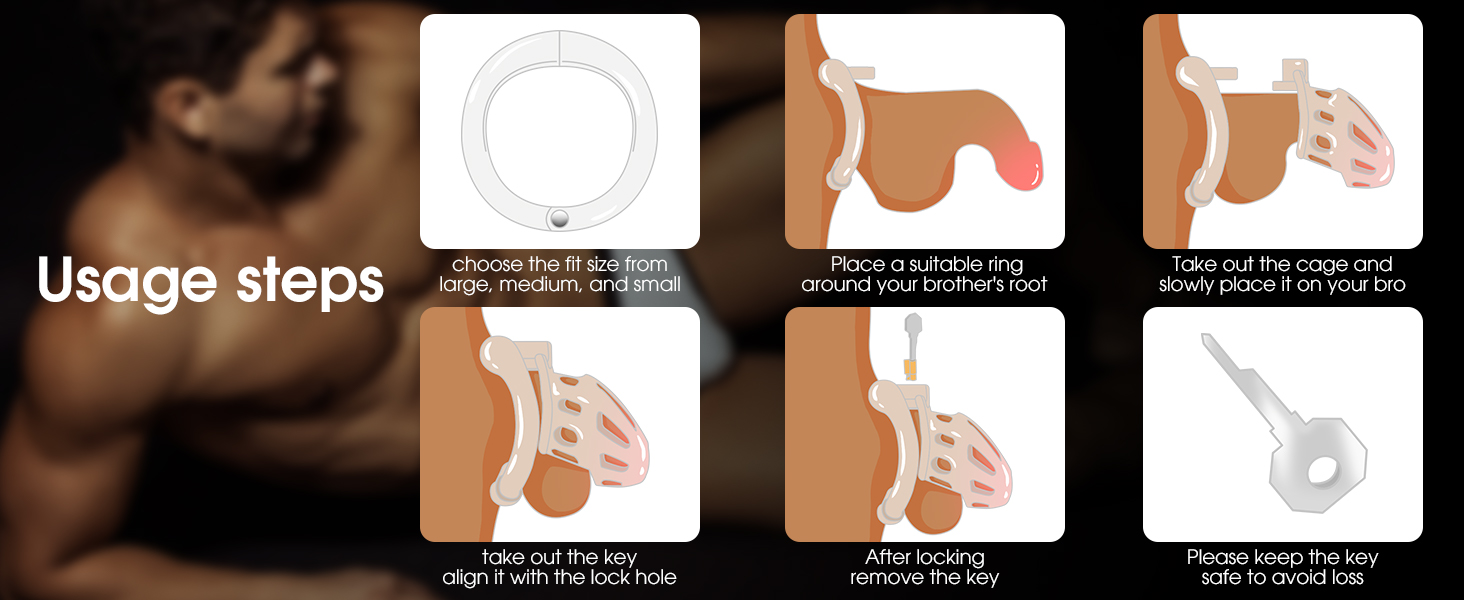 Usage steps

choose the fit size from large, medium, and small

Place a suitable ring around your brother's root

Take out the cage and slowly place it on your bro

take out the key align it with the lock hole

After locking remove the key

Please keep the key safe to avoid loss